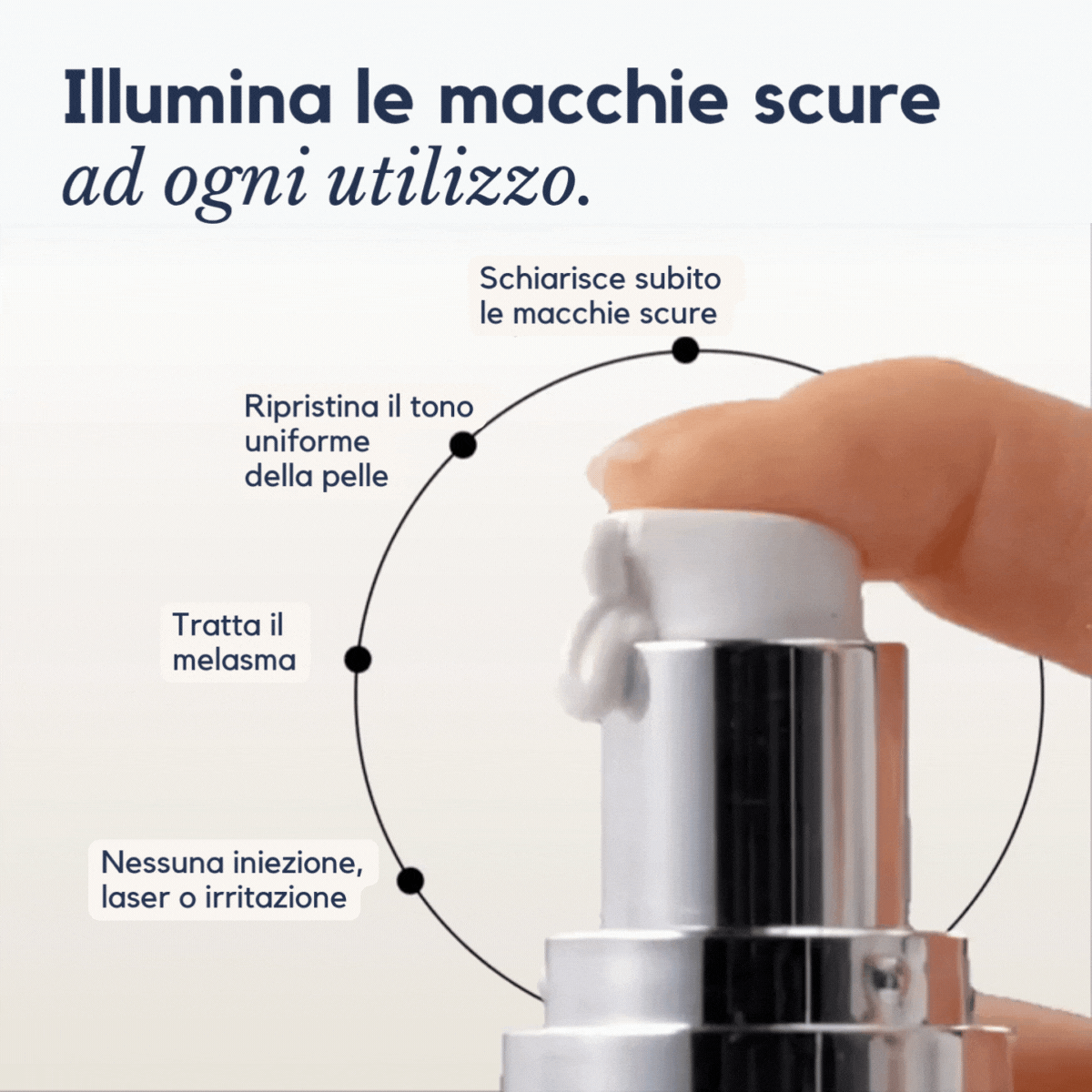 Illumina le macchie scure
ad ogni utilizzo.

Schiarisce subito le macchie scure

Ripristina il tono uniforme della pelle

Tratta il melasma

Nessuna iniezione, laser o irritazione